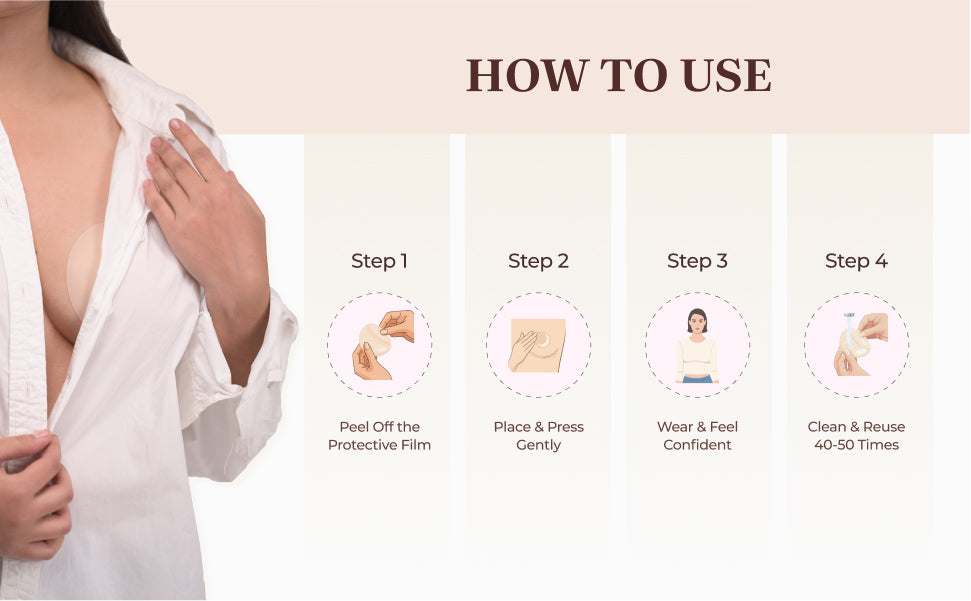 HOW TO USE

Step 1

Peel Off the Protective Film

Step 2

Place & Press Gently

Step 3

Wear & Feel Confident

Step 4

Clean & Reuse 40-50 Times